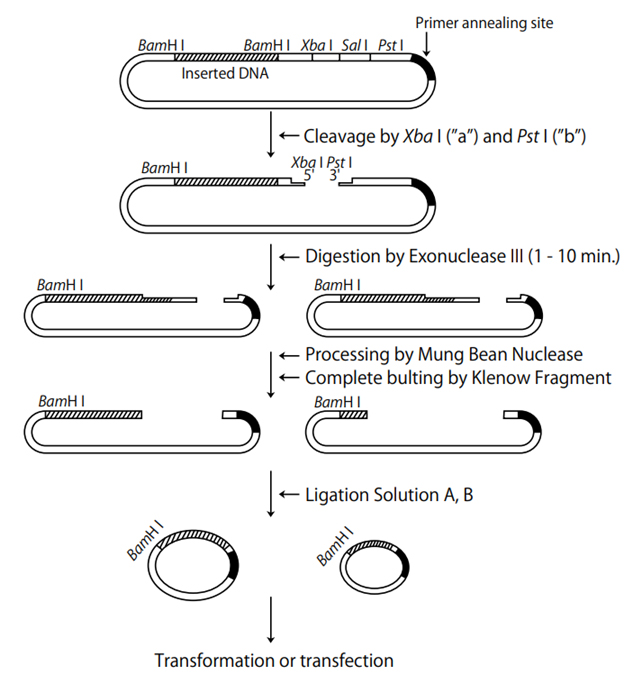 Primer annealing site

BamH I BamH I Xba I Sal I Pst I

Inserted DNA

← Cleavage by Xba I ("a") and Pst I ("b")

BamH I Xba I Pst I 5' 3'

← Digestion by Exonuclease III (1 - 10 min.)

BamH I BamH I

← Processing by Mung Bean Nuclease
← Complete bulting by Klenow Fragment

BamH I BamH I

← Ligation Solution A, B

BamH I BamH I

Transformation or transfection